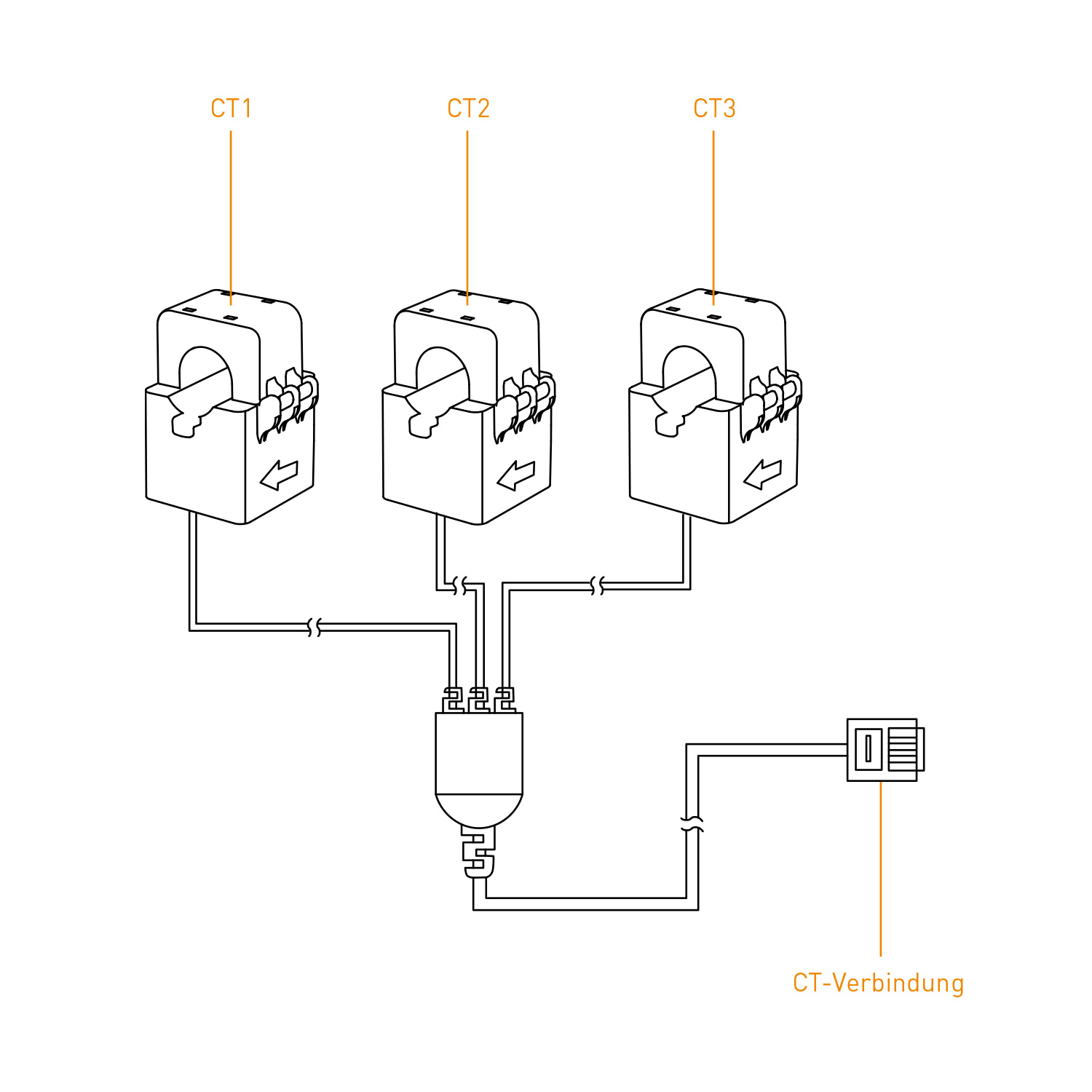 CT1
CT2
CT3
CT-Verbindung