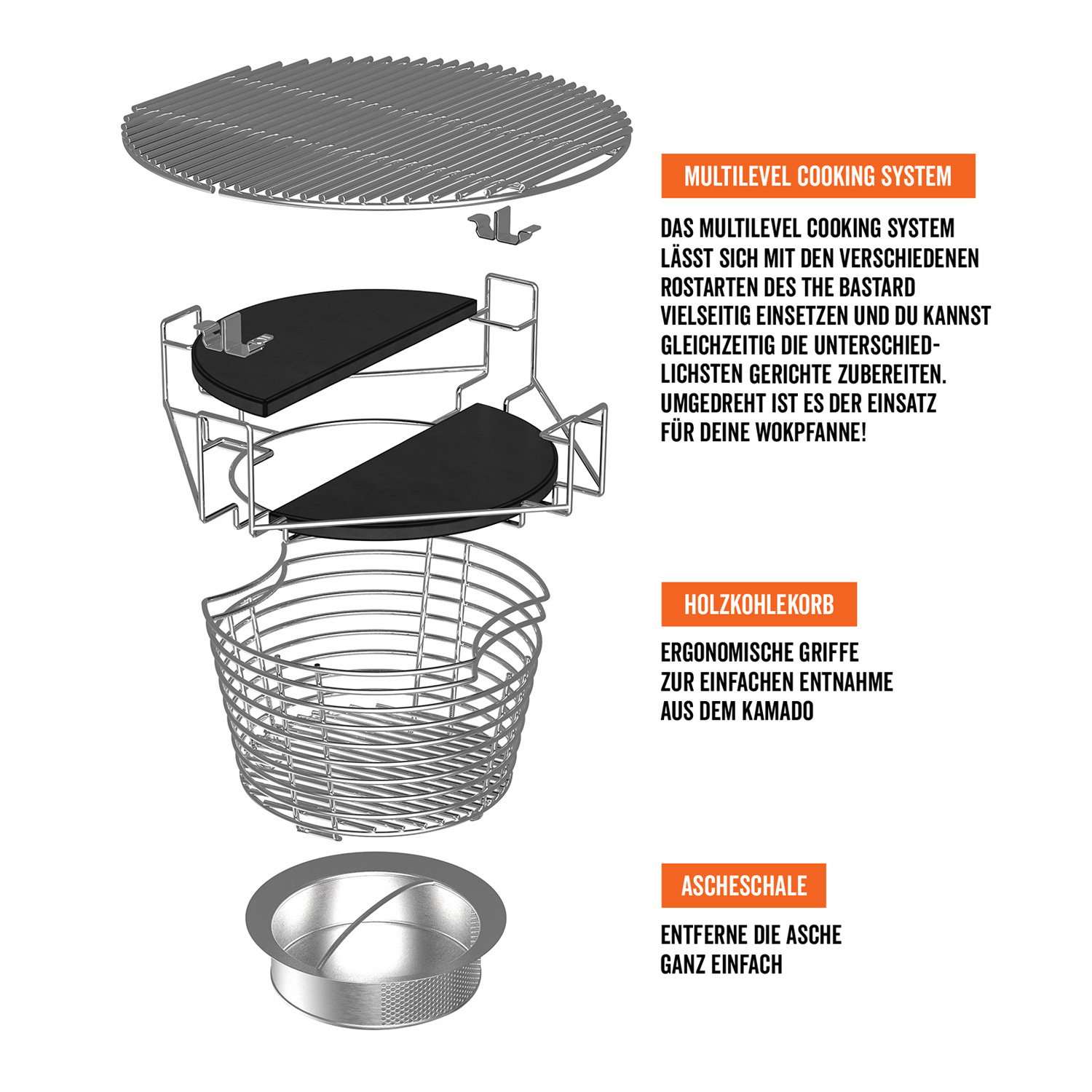 MULTILEVEL COOKING SYSTEM

DAS MULTILEVEL COOKING SYSTEM LÄSST SICH MIT DEN VERSCHIEDENEN ROSTARTEN DES THE BASTARD VIELSEITIG EINSETZEN UND DU KANNST GLEICHZEITIG DIE UNTERSCHIEDLICHSTEN GERICHTE ZUBEREITEN. UMGEDREHT IST ES DER EINSATZ FÜR DEINE WOKPFANNE!

HOLZKOHLEKORB

ERGONOMISCHE GRIFFE ZUR EINFACHEN ENTNAHME AUS DEM KAMADO

ASCHESCHALE

ENTFERNE DIE ASCHE GANZ EINFACH