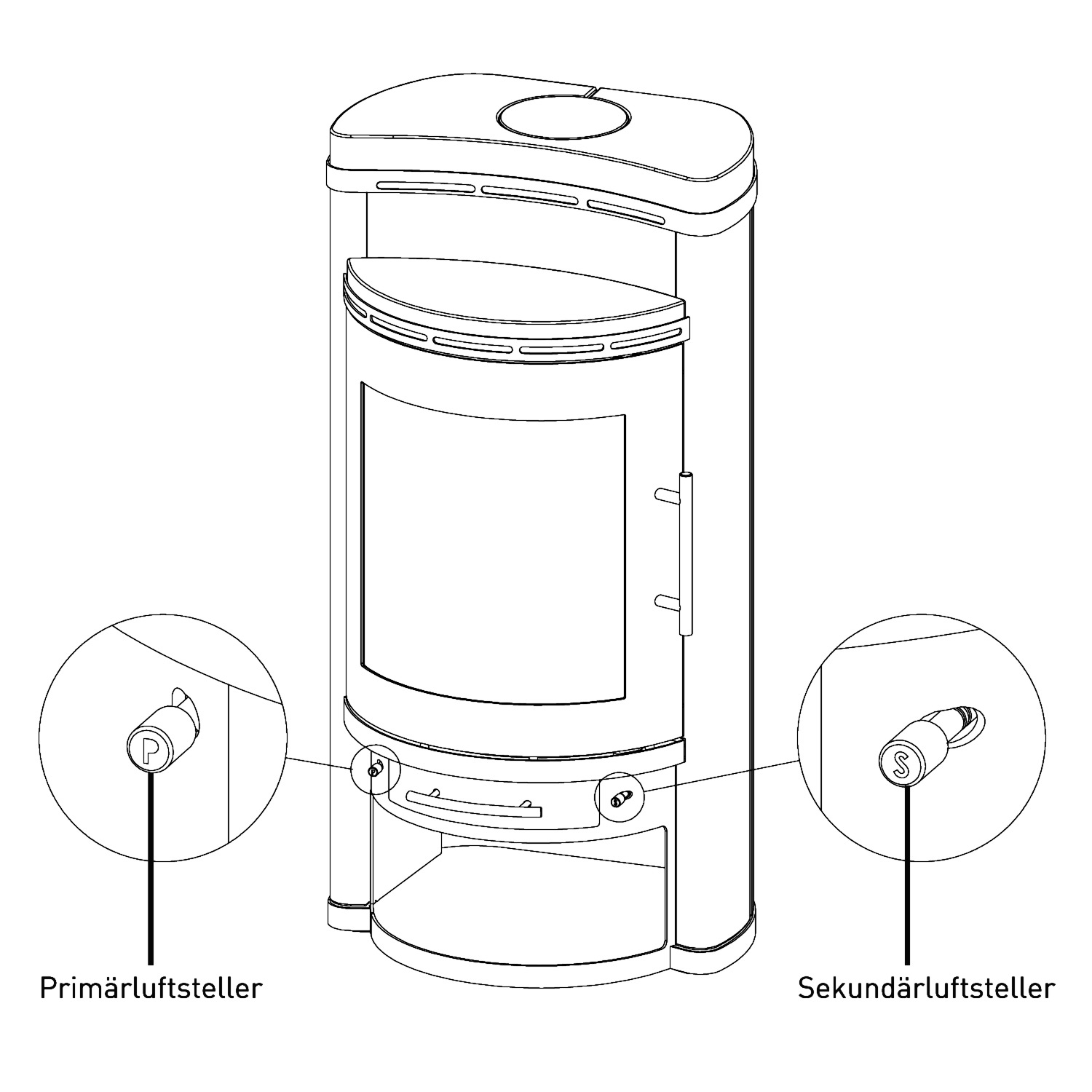 P

S

Primärluftsteller

Sekundärluftsteller