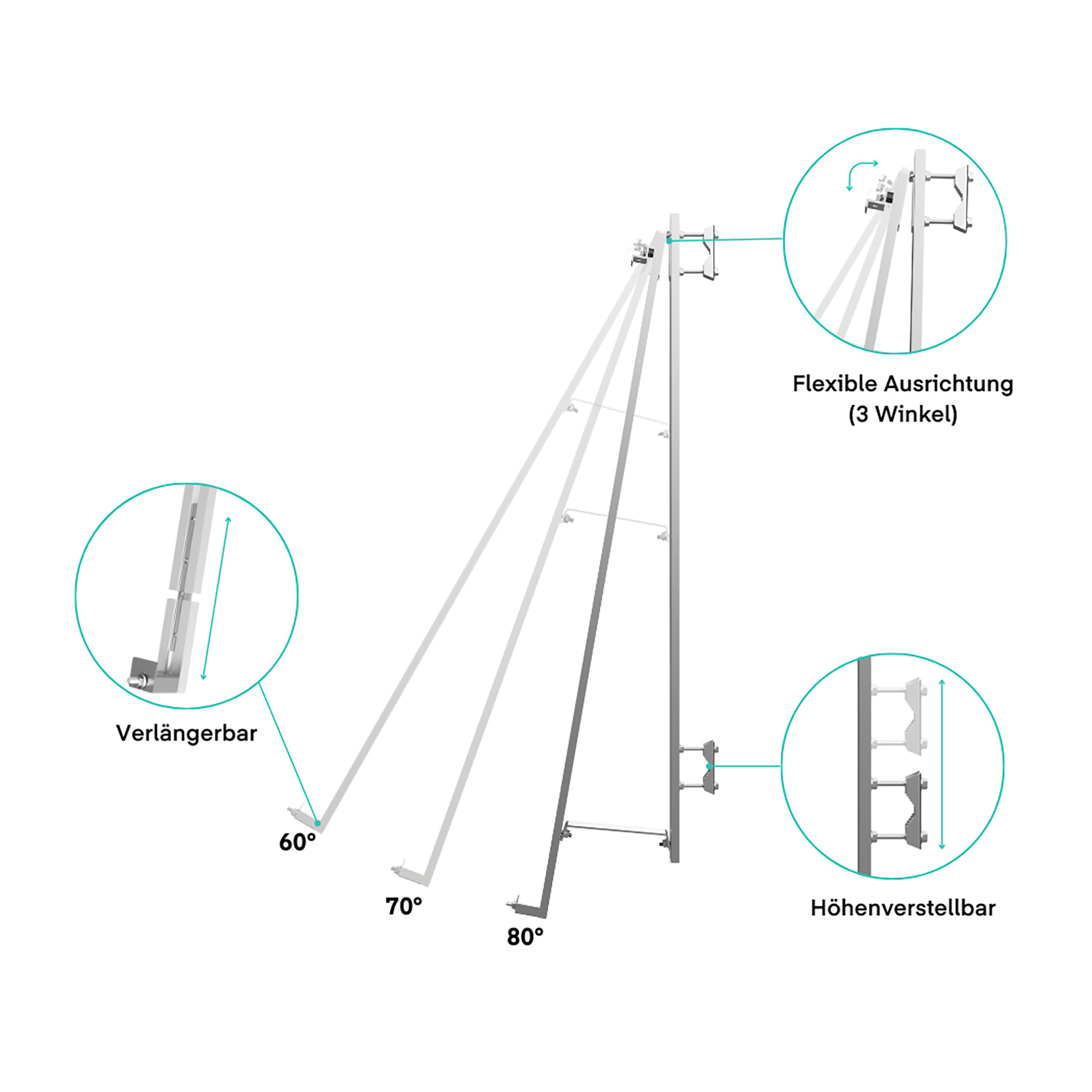 Flexible Ausrichtung
(3 Winkel)

Verlängerbar

60°

70°

80°

Höhenverstellbar