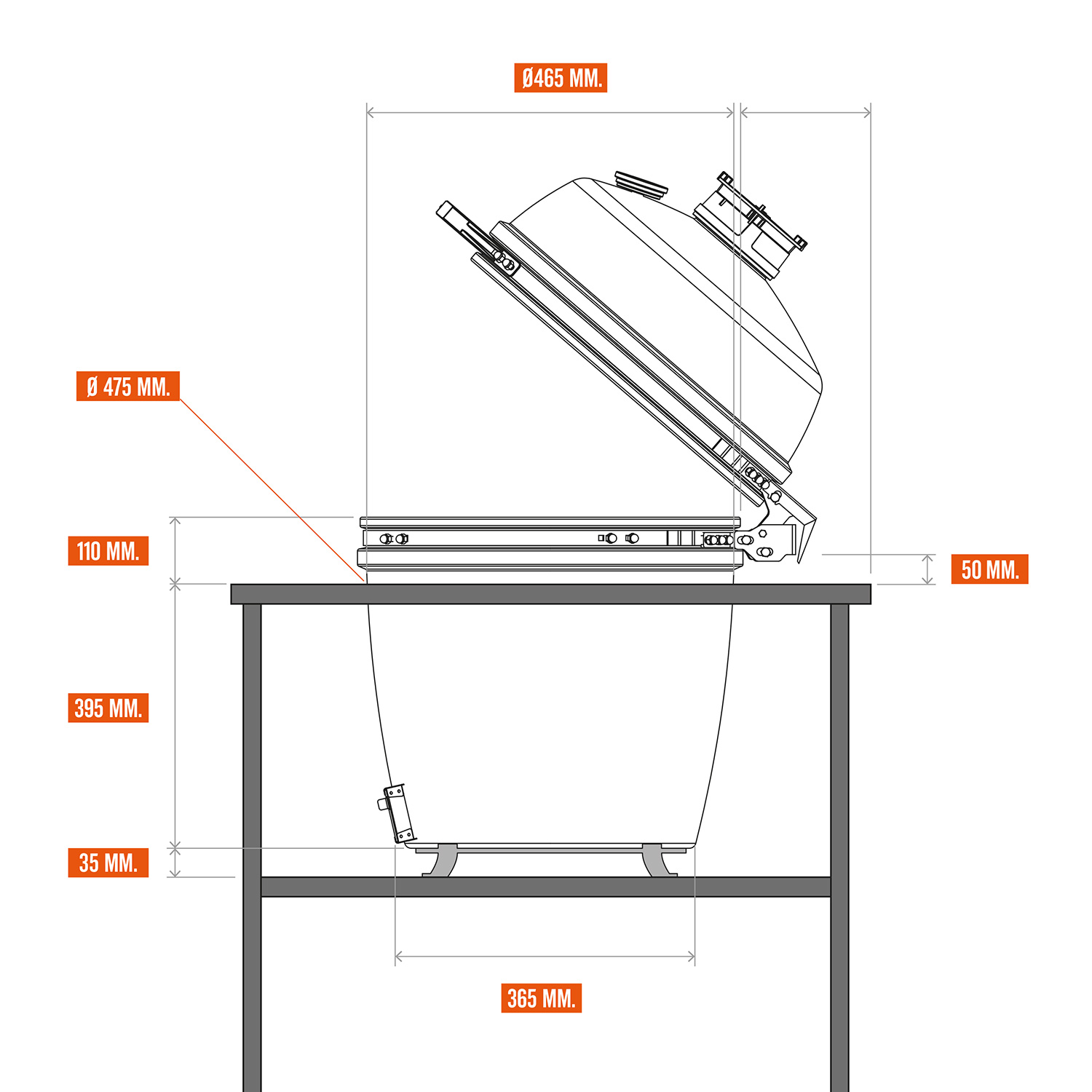 Ø465 MM.

Ø 475 MM.

110 MM.

50 MM.

395 MM.

35 MM.

365 MM.