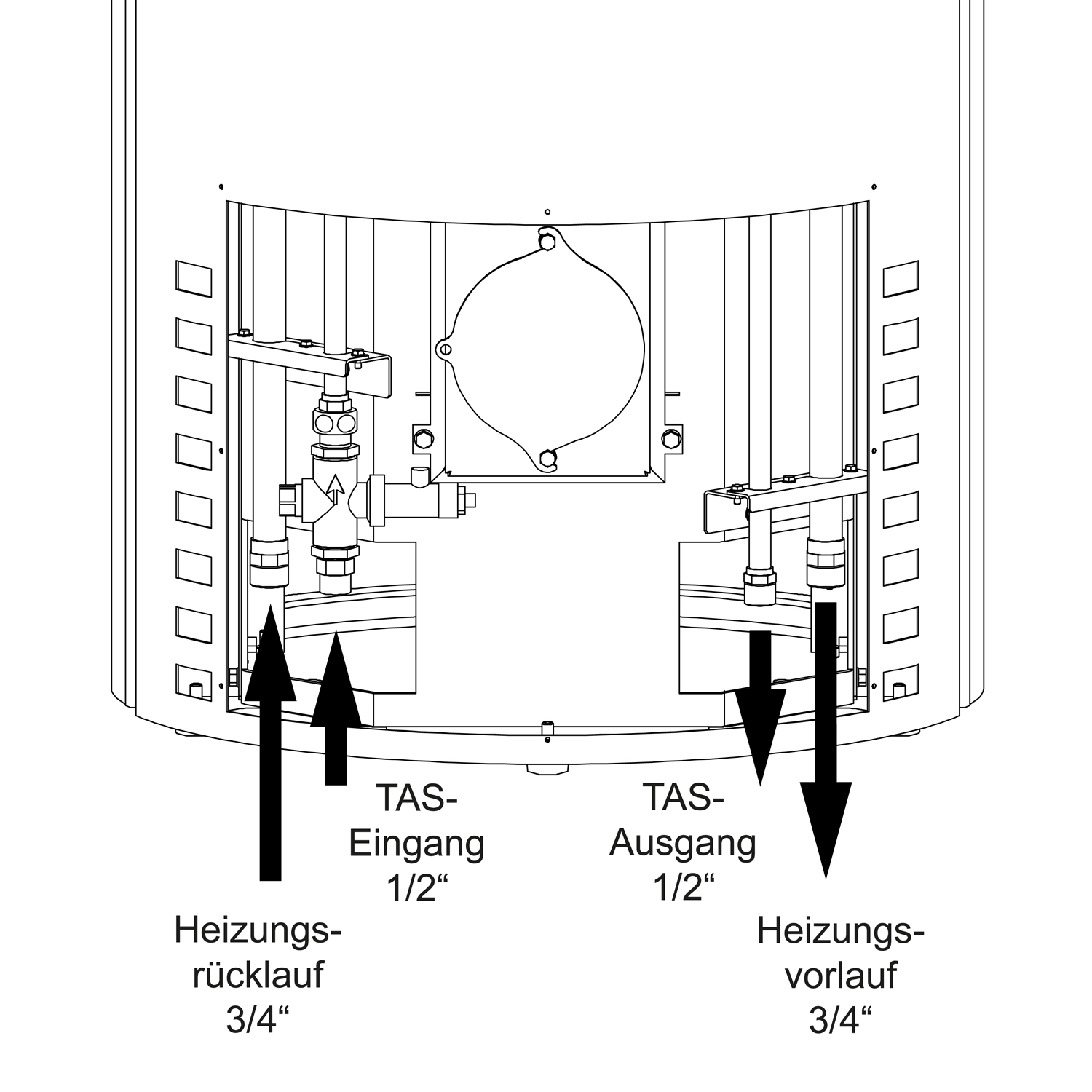 TAS-Eingang 1/2“

TAS-Ausgang 1/2“

Heizungsrücklauf 3/4“

Heizungsvorlauf 3/4“