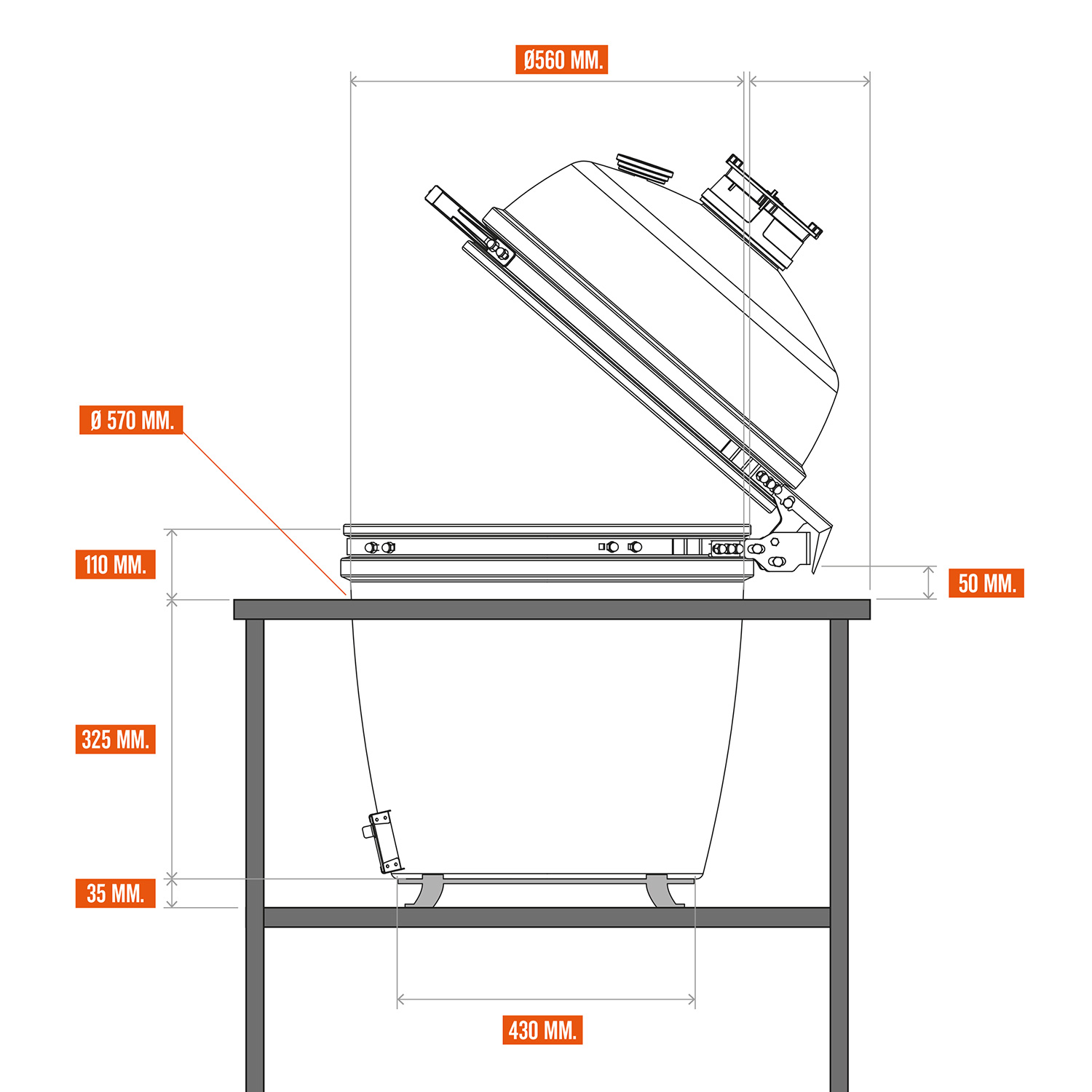 Ø560 MM.

Ø 570 MM.

110 MM.

50 MM.

325 MM.

35 MM.

430 MM.