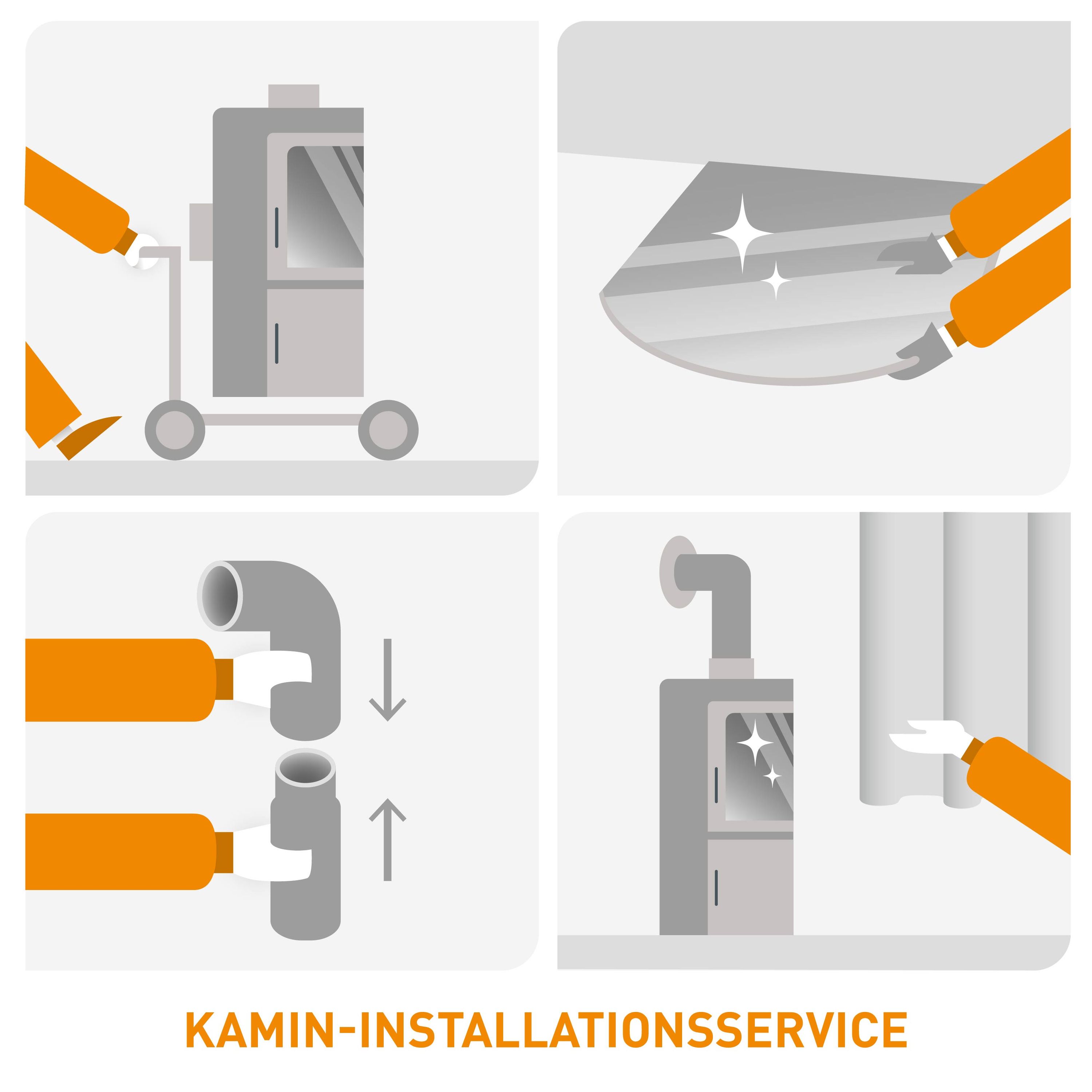 KAMIN-INSTALLATIONSSERVICE