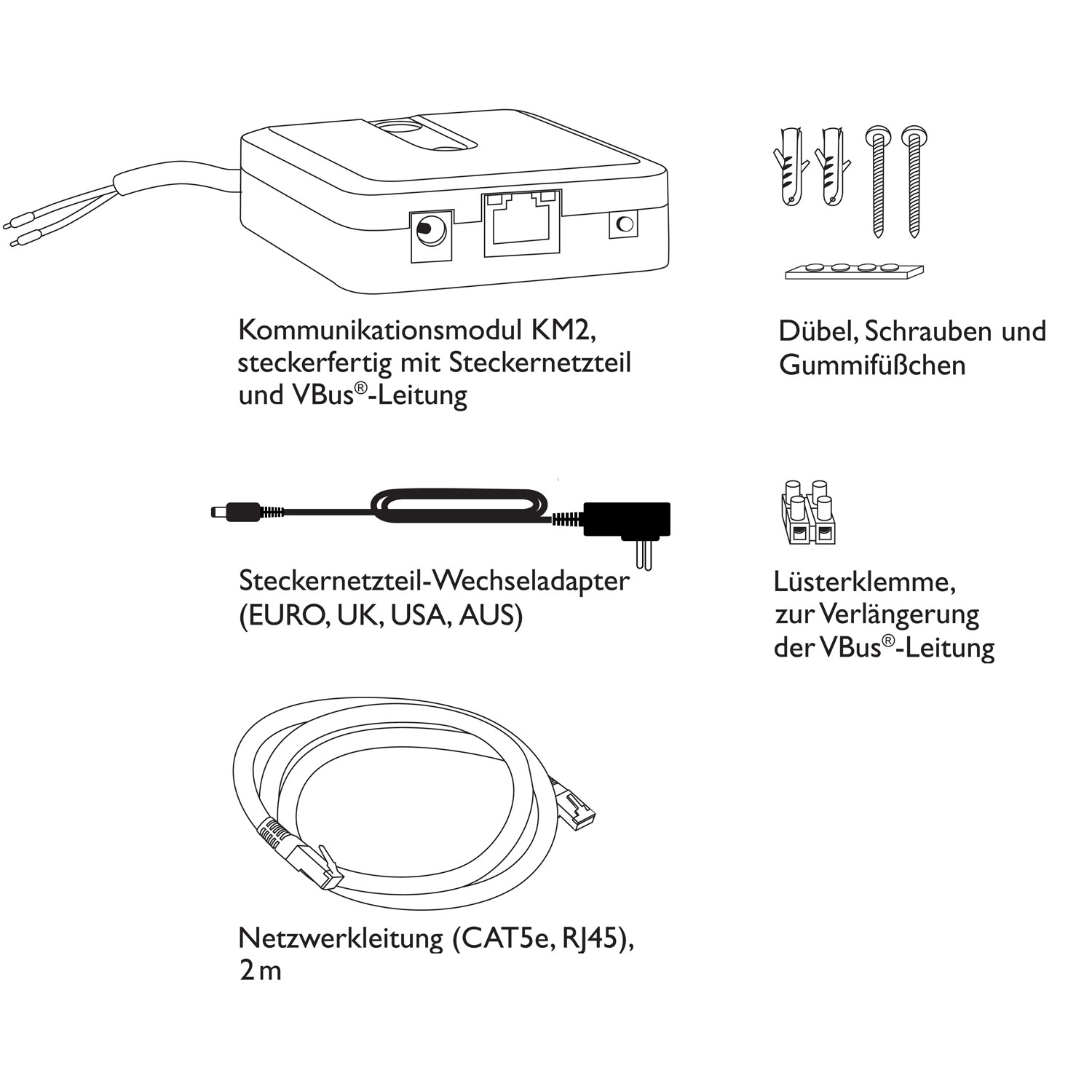 Kommunikationsmodul KM2, steckerfertig mit Steckernetzteil und VBus®-Leitung

Dübel, Schrauben und Gummifüßchen

Steckernetzteil-Wechseladapter (EURO, UK, USA, AUS)

Lüsterklemme, zur Verlängerung der VBus®-Leitung

Netzwerkleitung (CAT5e, RJ45), 2 m