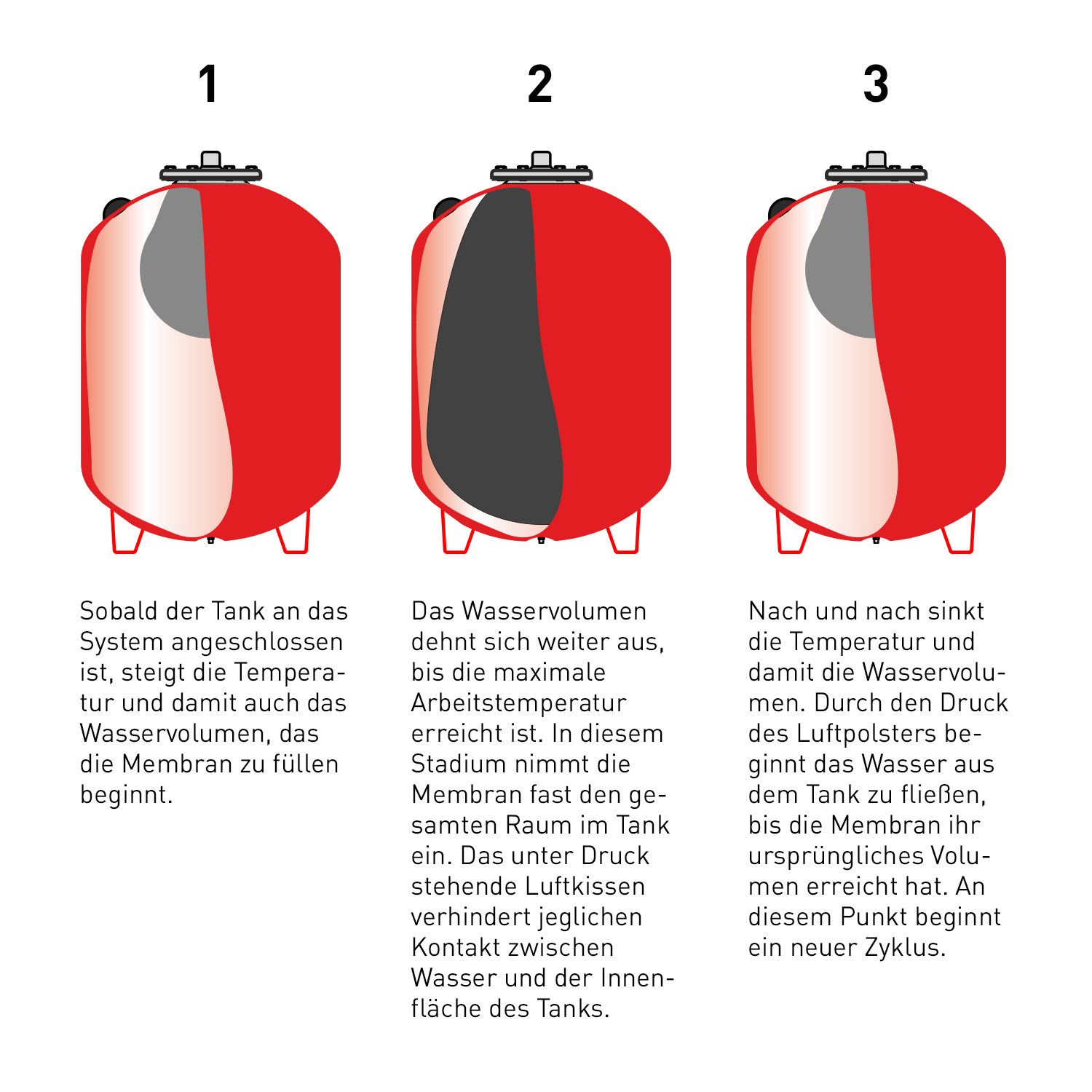 1

Sobald der Tank an das System angeschlossen ist, steigt die Temperatur und damit auch das Wasservolumen, das die Membran zu füllen beginnt.

2

Das Wasservolumen dehnt sich weiter aus, bis die maximale Arbeitstemperatur erreicht ist. In diesem Stadium nimmt die Membran fast den gesamten Raum im Tank ein. Das unter Druck stehende Luftkissen verhindert jeglichen Kontakt zwischen Wasser und der Innenfläche des Tanks.

3

Nach und nach sinkt die Temperatur und damit die Wasservolumen. Durch den Druck des Luftpolsters beginnt das Wasser aus dem Tank zu fließen, bis die Membran ihr ursprüngliches Volumen erreicht hat. An diesem Punkt beginnt ein neuer Zyklus.