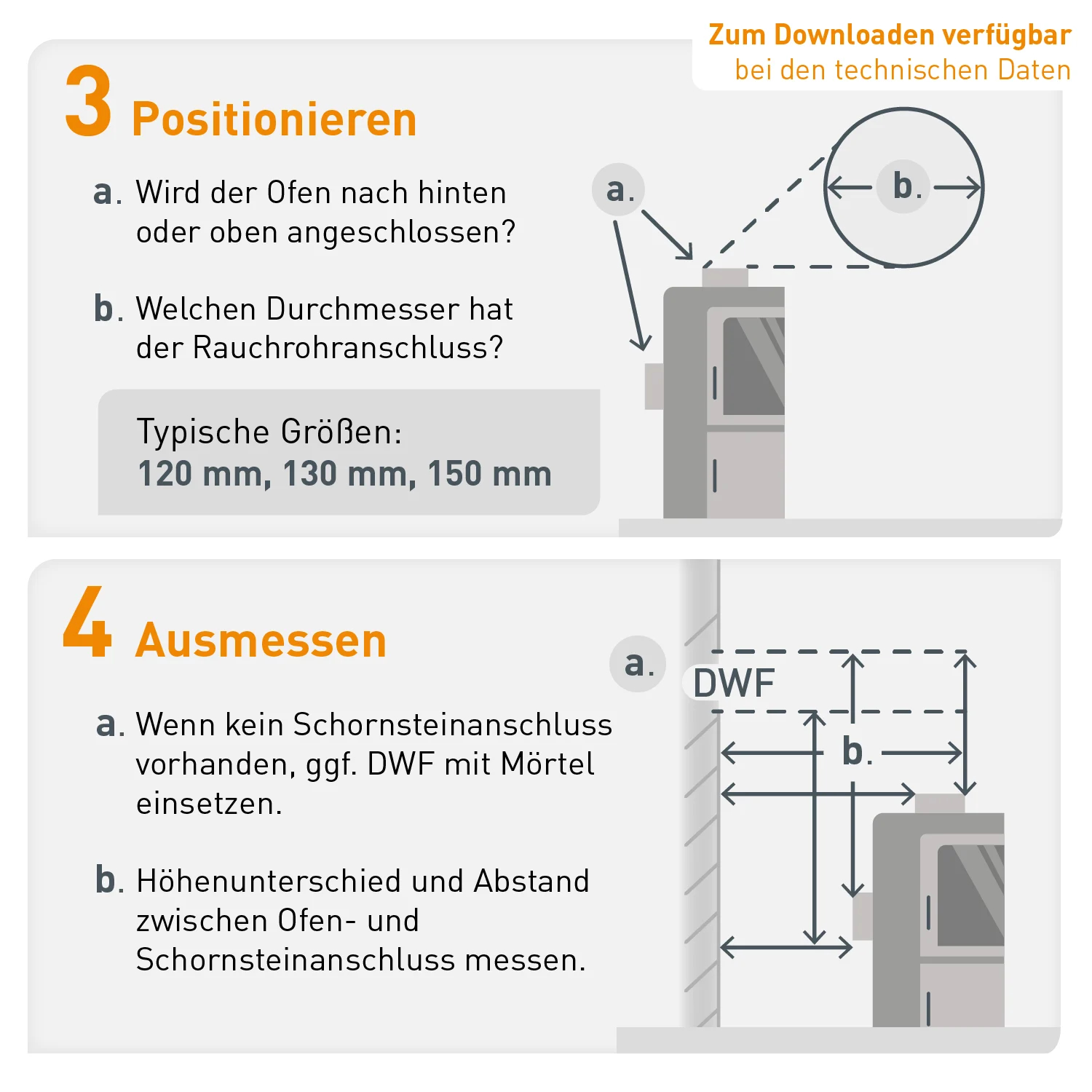 Zum Downloaden verfügbar
bei den technischen Daten

3 Positionieren

a. Wird der Ofen nach hinten oder oben angeschlossen?

b. Welchen Durchmesser hat der Rauchrohranschluss?

Typische Größen:
120 mm, 130 mm, 150 mm

a.

b.

4 Ausmessen

a. Wenn kein Schornsteinanschluss vorhanden, ggf. DWF mit Mörtel einsetzen.

b. Höhenunterschied und Abstand zwischen Ofen- und Schornsteinanschluss messen.

a.

DWF

b.